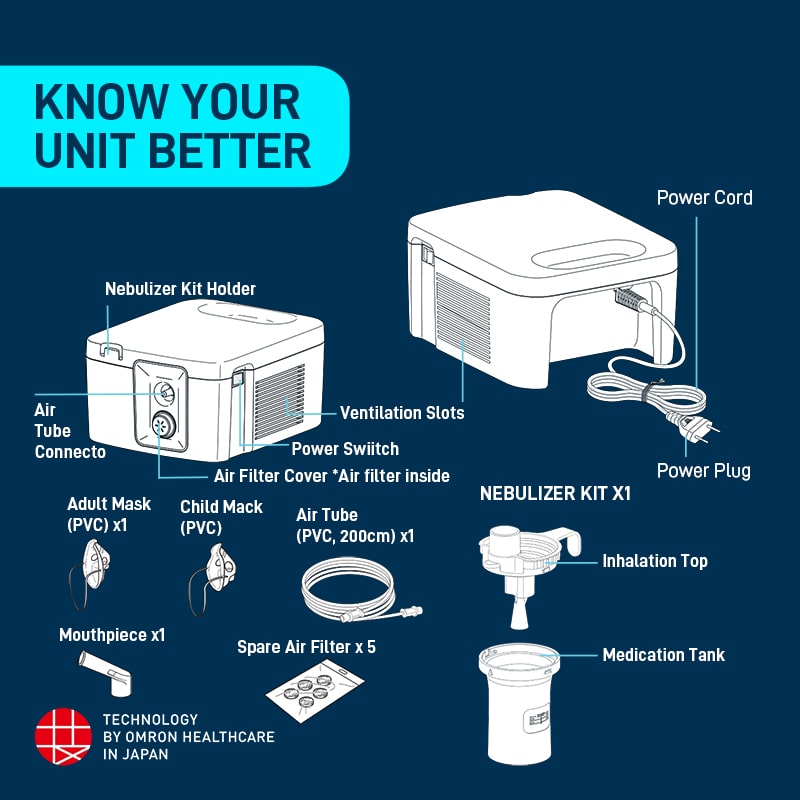 KNOW YOUR UNIT BETTER

Power Cord

Nebulizer Kit Holder

Air Tube Connecto

Ventilation Slots

Power Swiitch

Air Filter Cover *Air filter inside

Power Plug

Adult Mask (PVC) x1

Child Mack (PVC)

Air Tube (PVC, 200cm) x1

NEBULIZER KIT X1

Inhalation Top

Mouthpiece x1

Spare Air Filter x 5

Medication Tank

TECHNOLOGY BY OMRON HEALTHCARE IN JAPAN